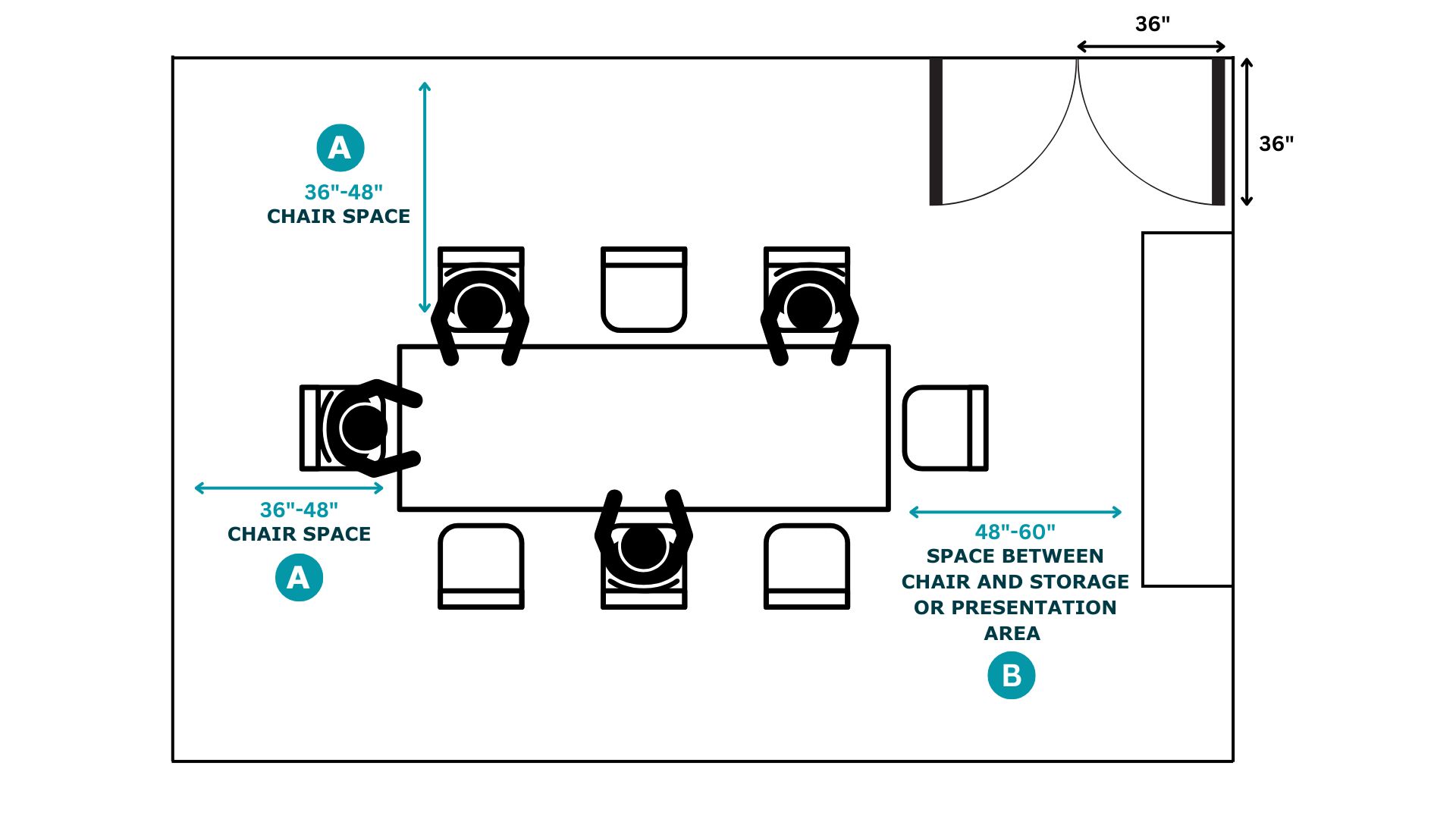 36"

36"

A
36"-48"
CHAIR SPACE

36"-48"
CHAIR SPACE
A

48"-60"
SPACE BETWEEN CHAIR AND STORAGE OR PRESENTATION AREA
B