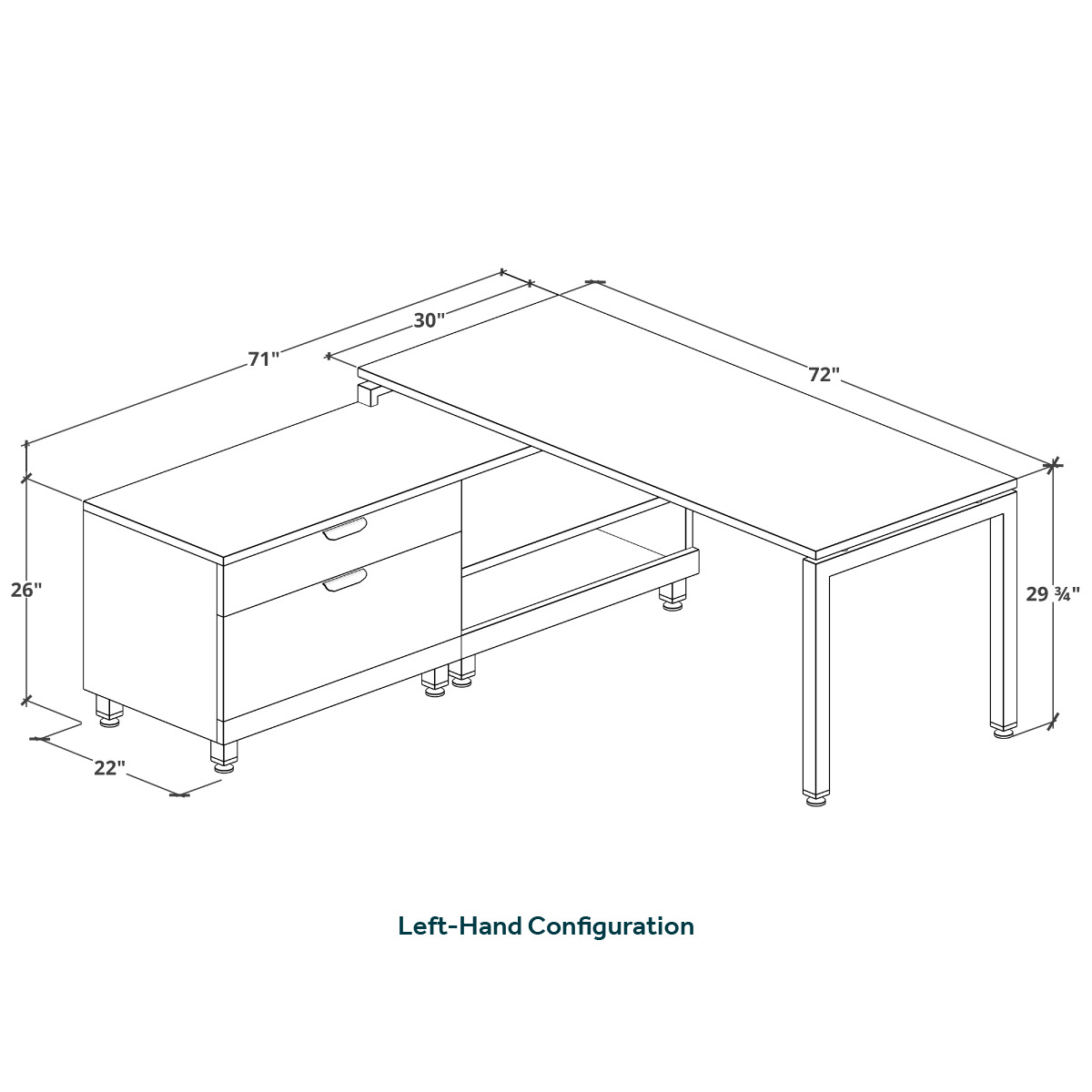 30"

71"

72"

26"

29 ¾"

22"

Left-Hand Configuration