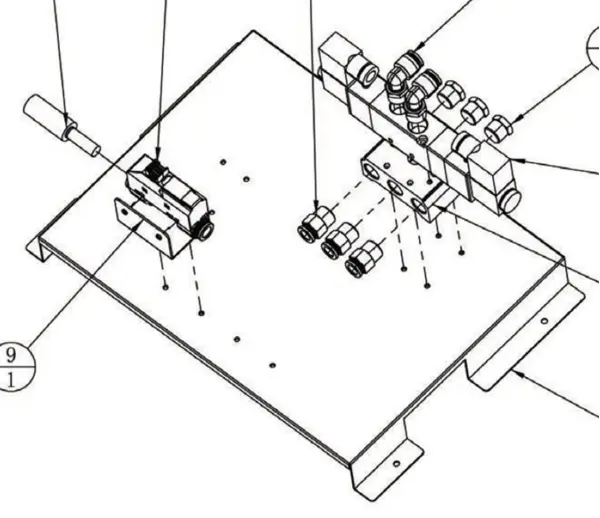 9
1