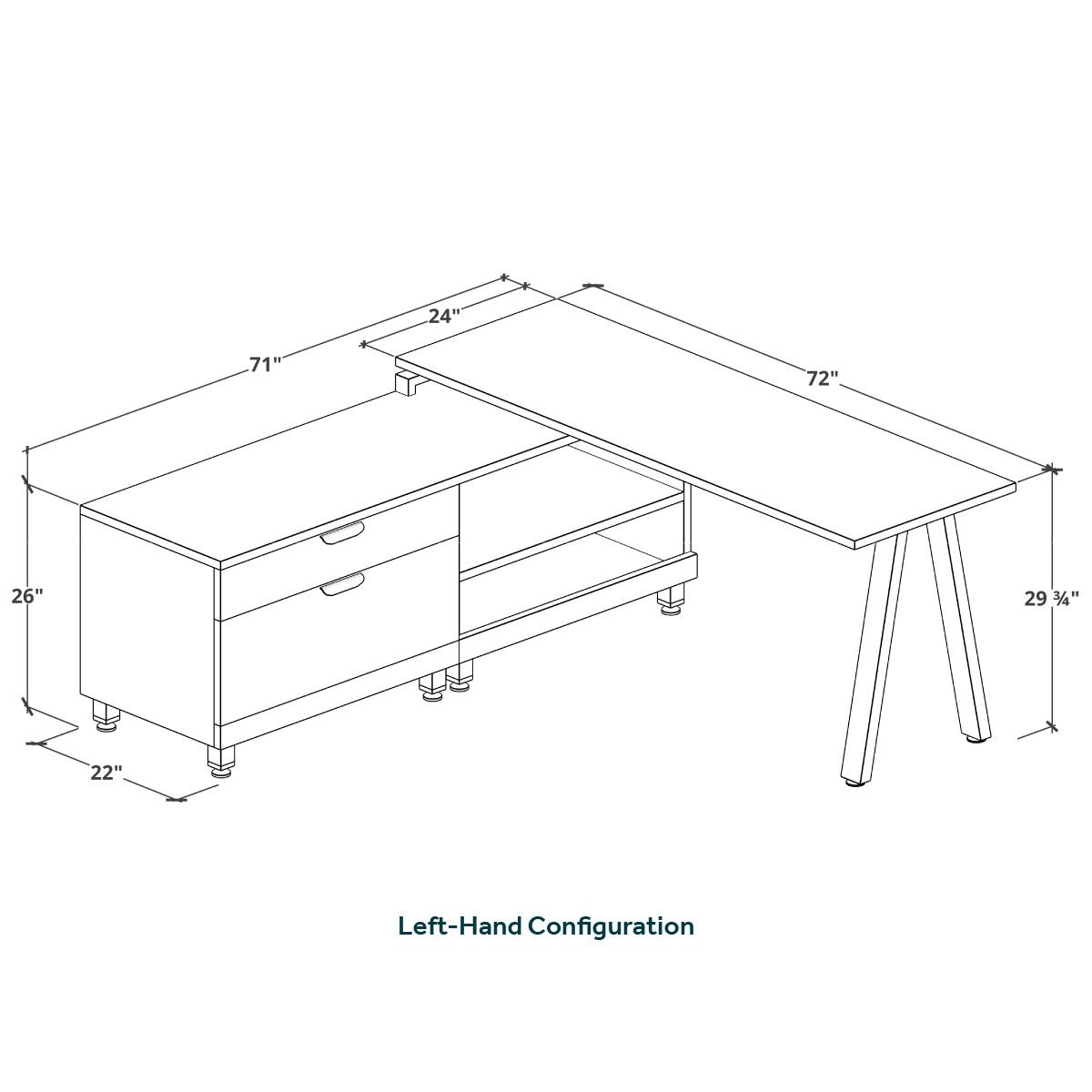 24"

71"

72"

26"

29 ¾"

22"

Left-Hand Configuration