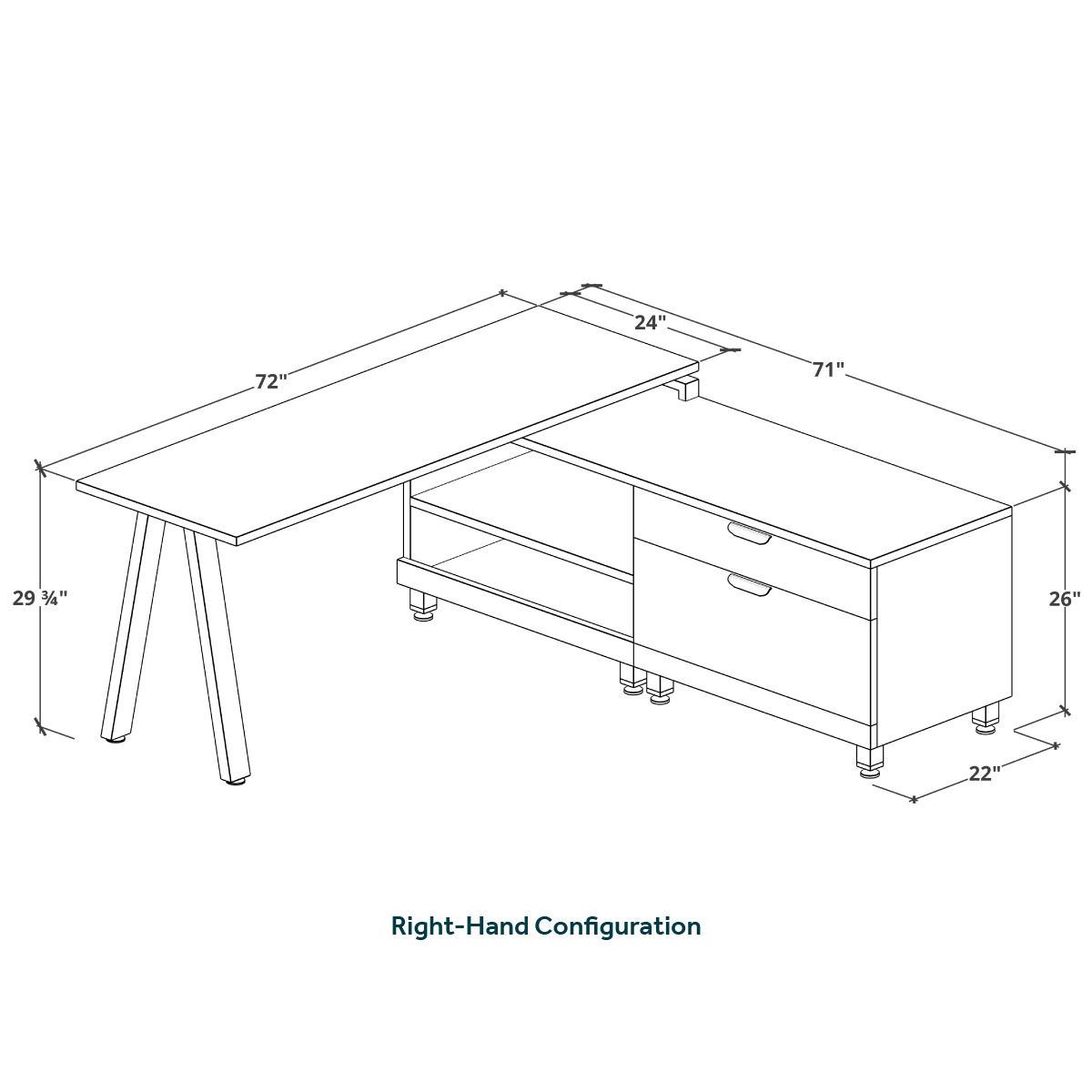 24"
72"
71"
29 ¾"
26"
22"

Right-Hand Configuration