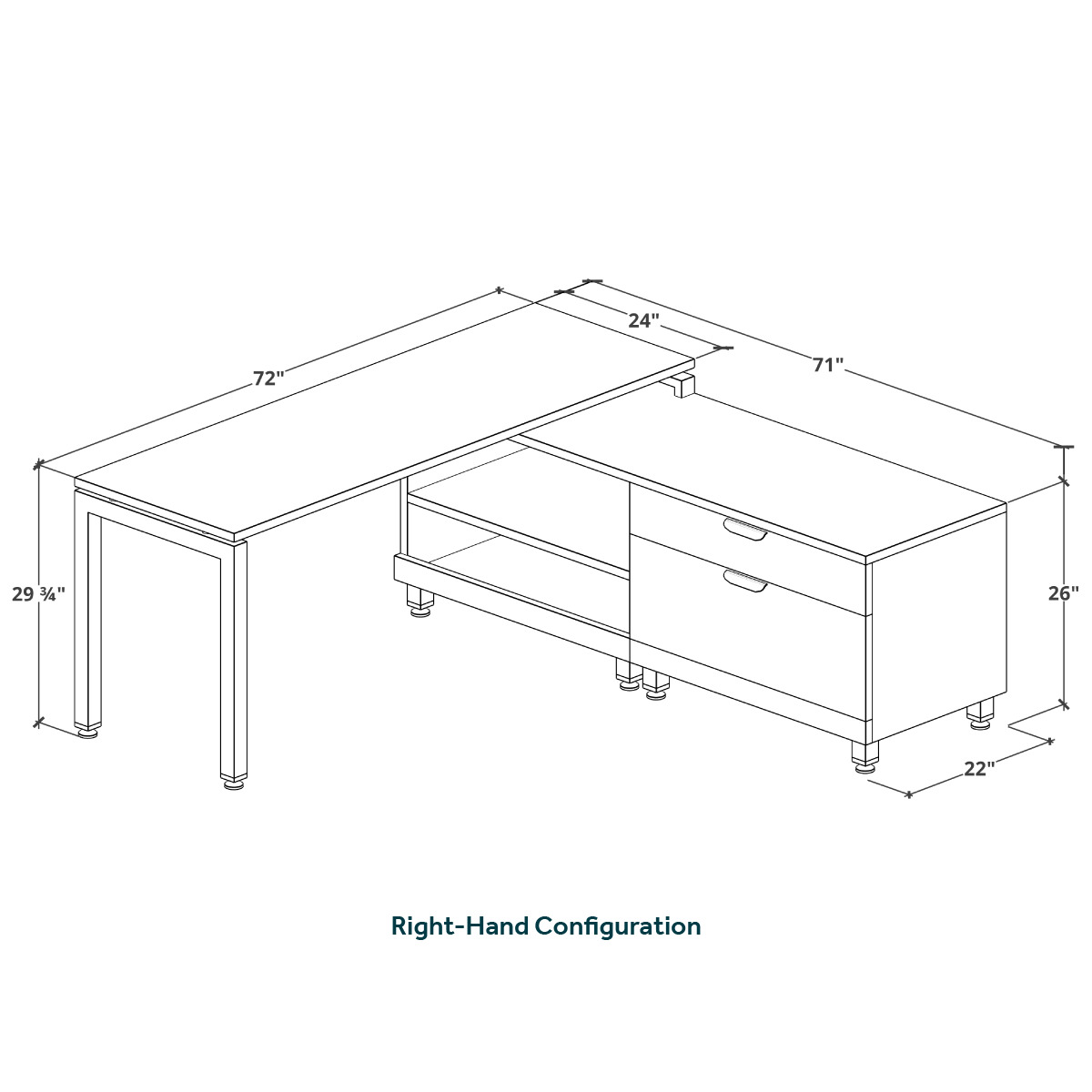 24"

72"

71"

29 ¾"

26"

22"

Right-Hand Configuration