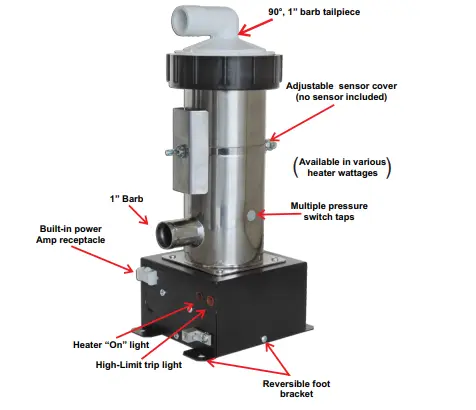 90°, 1" barb tailpiece

Adjustable sensor cover (no sensor included)

(Available in various heater wattages)

1" Barb

Multiple pressure switch taps

Built-in power Amp receptacle

Heater "On" light

High-Limit trip light

Reversible foot bracket