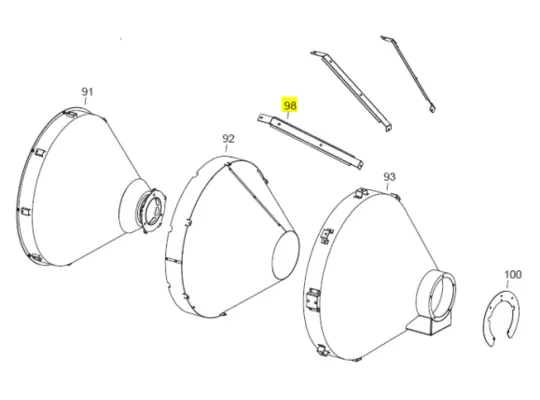 91
98
92
93
100