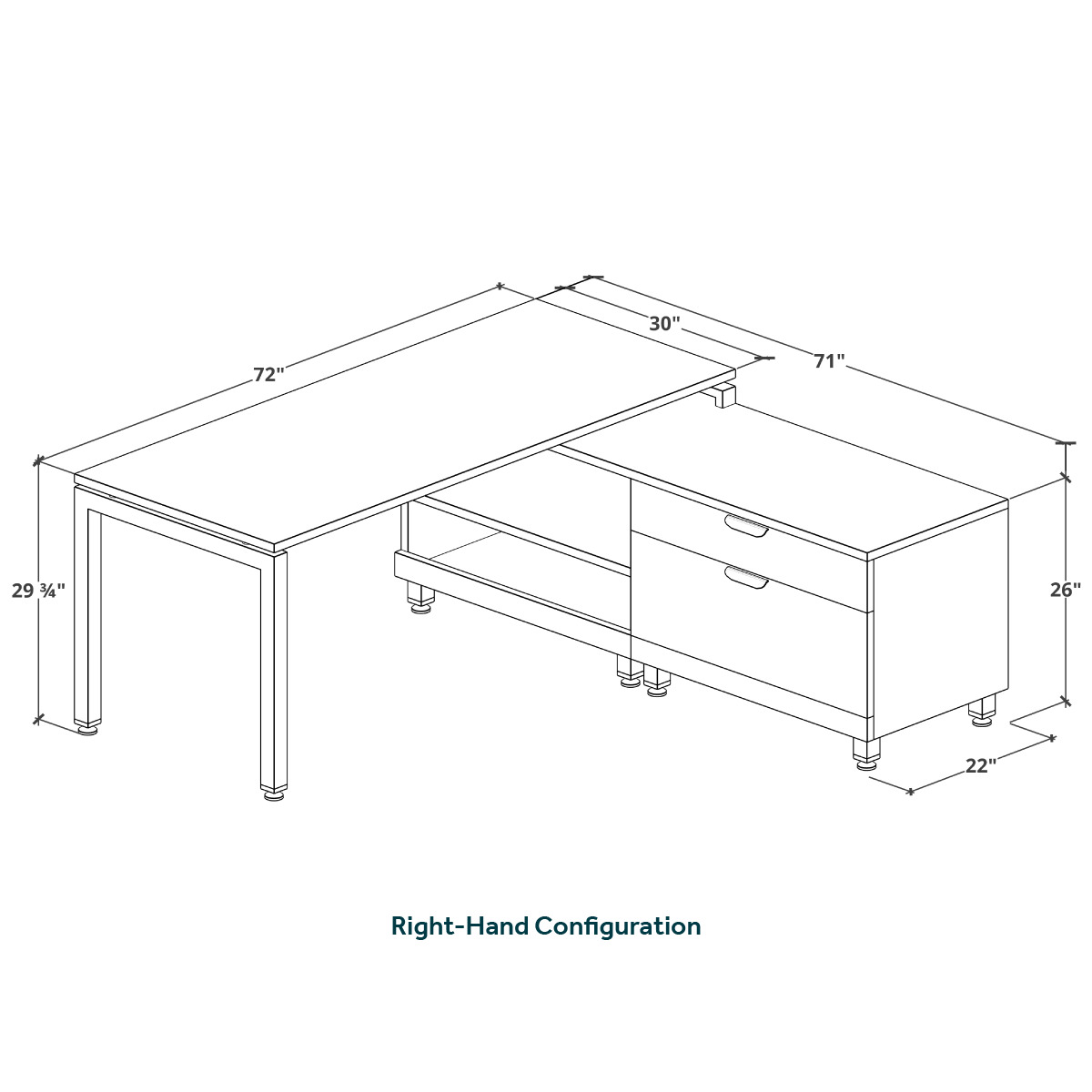 72"

30"

71"

29 ¾"

26"

22"

Right-Hand Configuration